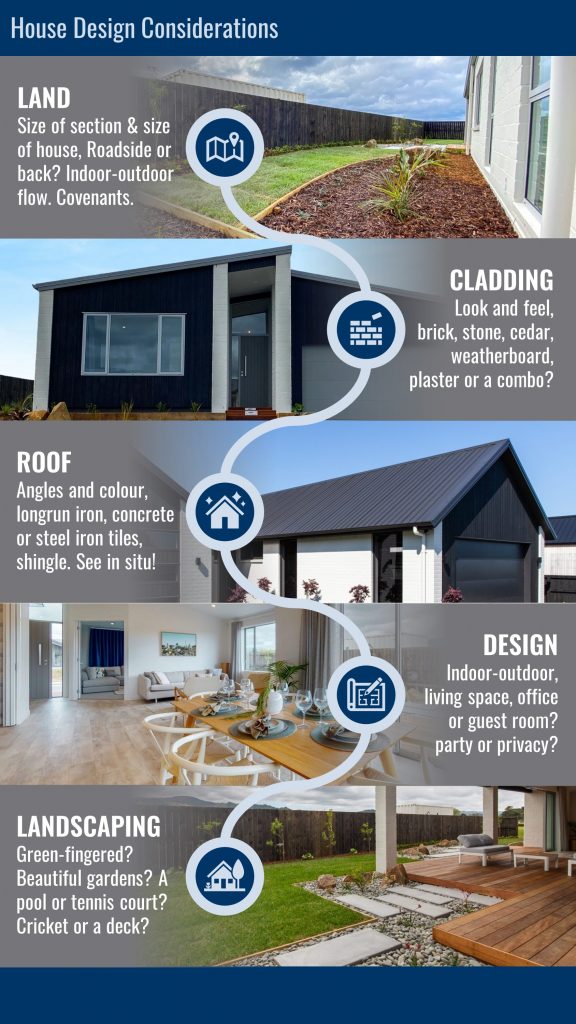 House Design Considerations

LAND
Size of section & size of house, Roadside or back? Indoor-outdoor flow. Covenants.

CLADDING
Look and feel, brick, stone, cedar, weatherboard, plaster or a combo?

ROOF
Angles and colour, longrun iron, concrete or steel iron tiles, shingle. See in situ!

DESIGN
Indoor-outdoor, living space, office or guest room? party or privacy?

LANDSCAPING
Green-fingered? Beautiful gardens? A pool or tennis court? Cricket or a deck?